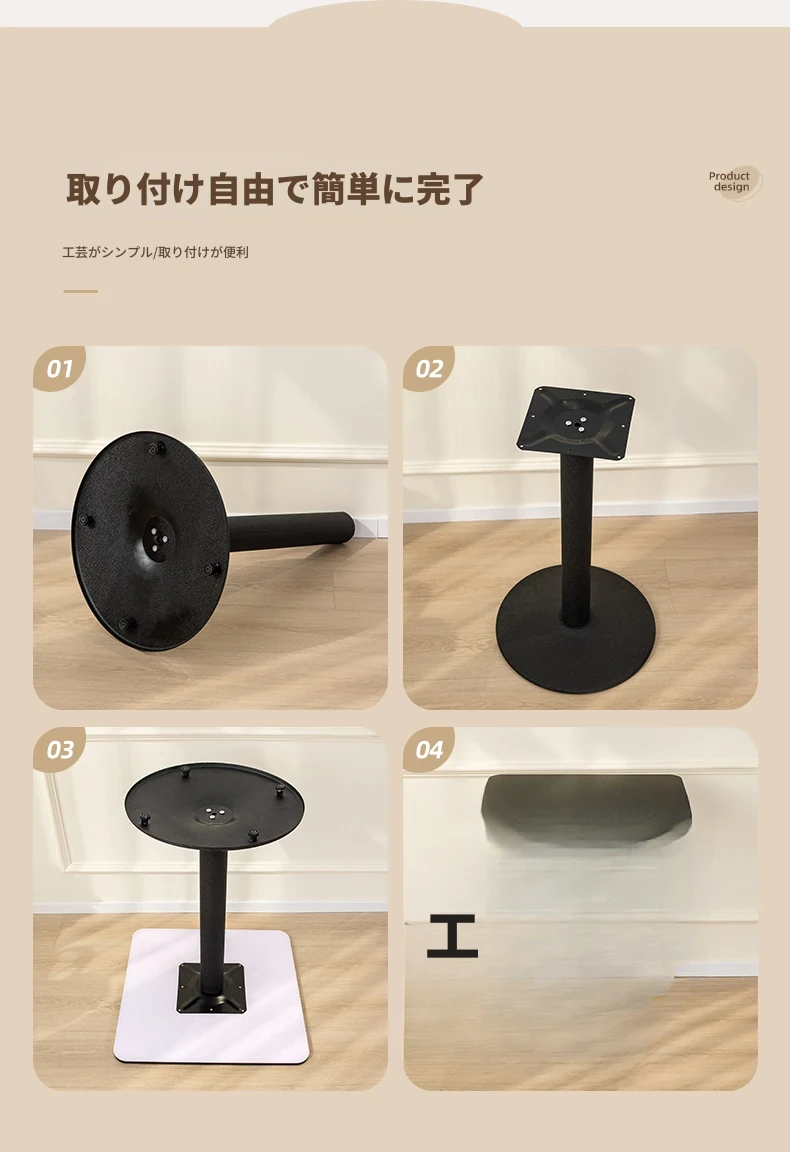 取り付け自由で簡単に完了

Product design

工芸がシンプル/取り付けが便利

01

02

03

04

工